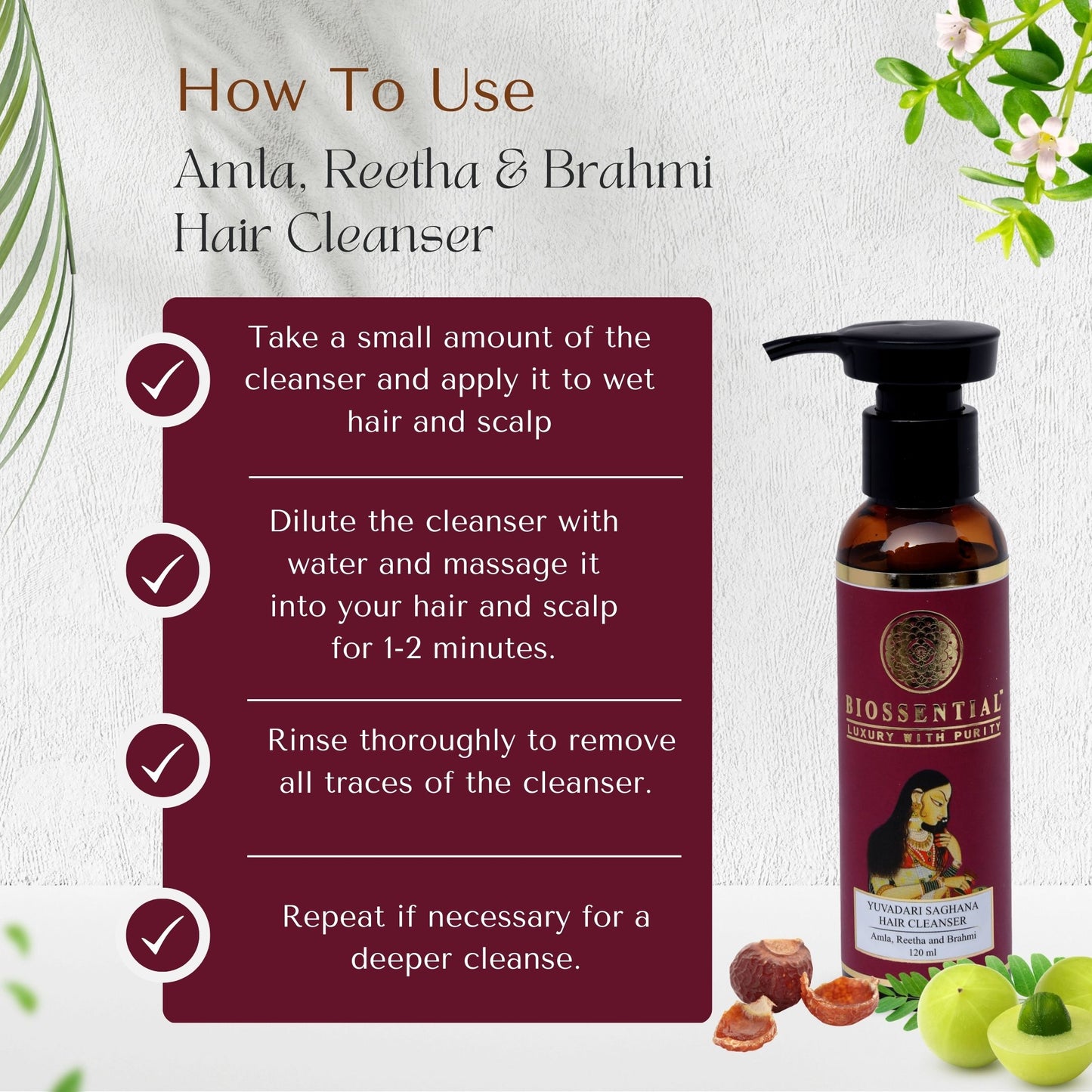 How To Use

Amla, Reetha & Brahmi Hair Cleanser

Take a small amount of the cleanser and apply it to wet hair and scalp

Dilute the cleanser with water and massage it into your hair and scalp for 1-2 minutes.

Rinse thoroughly to remove all traces of the cleanser.

Repeat if necessary for a deeper cleanse.

BIOSSENTIAL
LUXURY WITH PURITY

YUVADARI SAGHANA HAIR CLEANSER
Amla, Reetha and Brahmi
120 ml